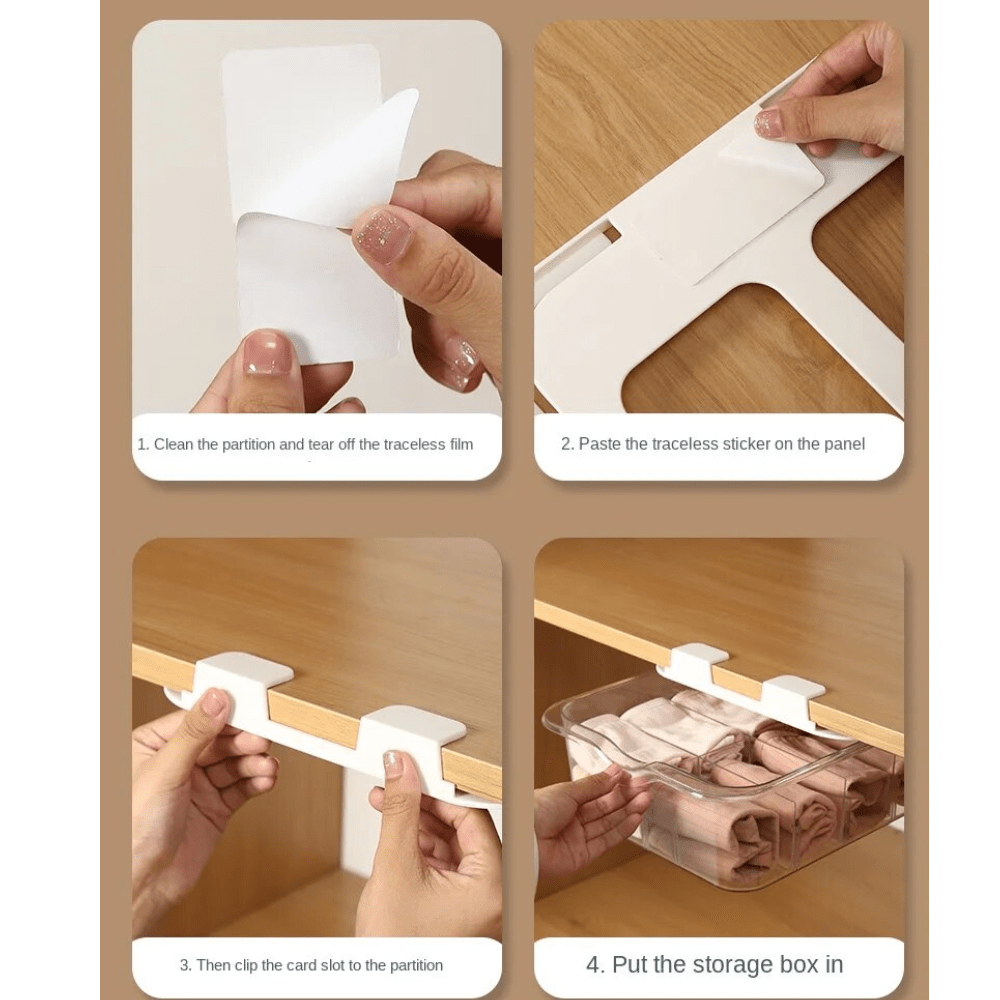 1. Clean the partition and tear off the traceless film

2. Paste the traceless sticker on the panel

3. Then clip the card slot to the partition

4. Put the storage box in