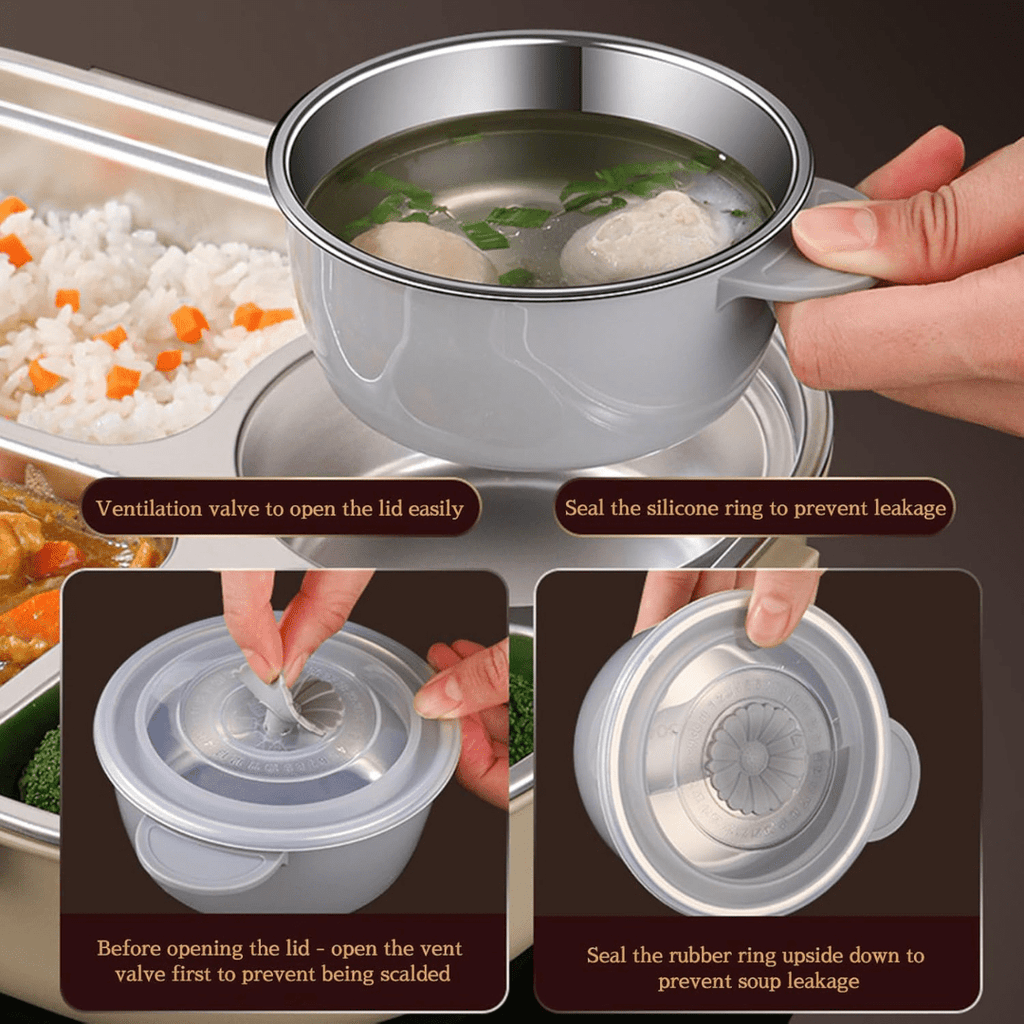 Ventilation valve to open the lid easily

Seal the silicone ring to prevent leakage

Before opening the lid - open the vent valve first to prevent being scalded

Seal the rubber ring upside down to prevent soup leakage