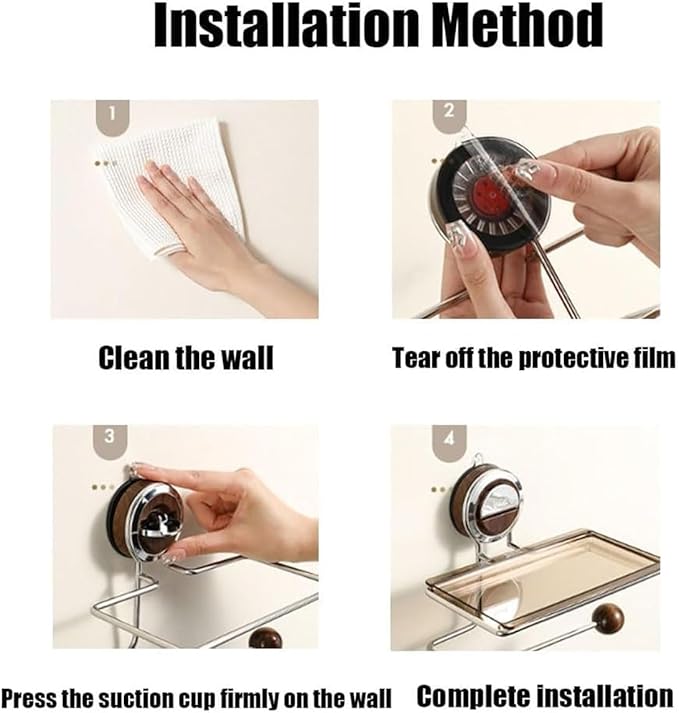 Installation Method

1

Clean the wall

2

Tear off the protective film

3

Press the suction cup firmly on the wall

4

Complete installation