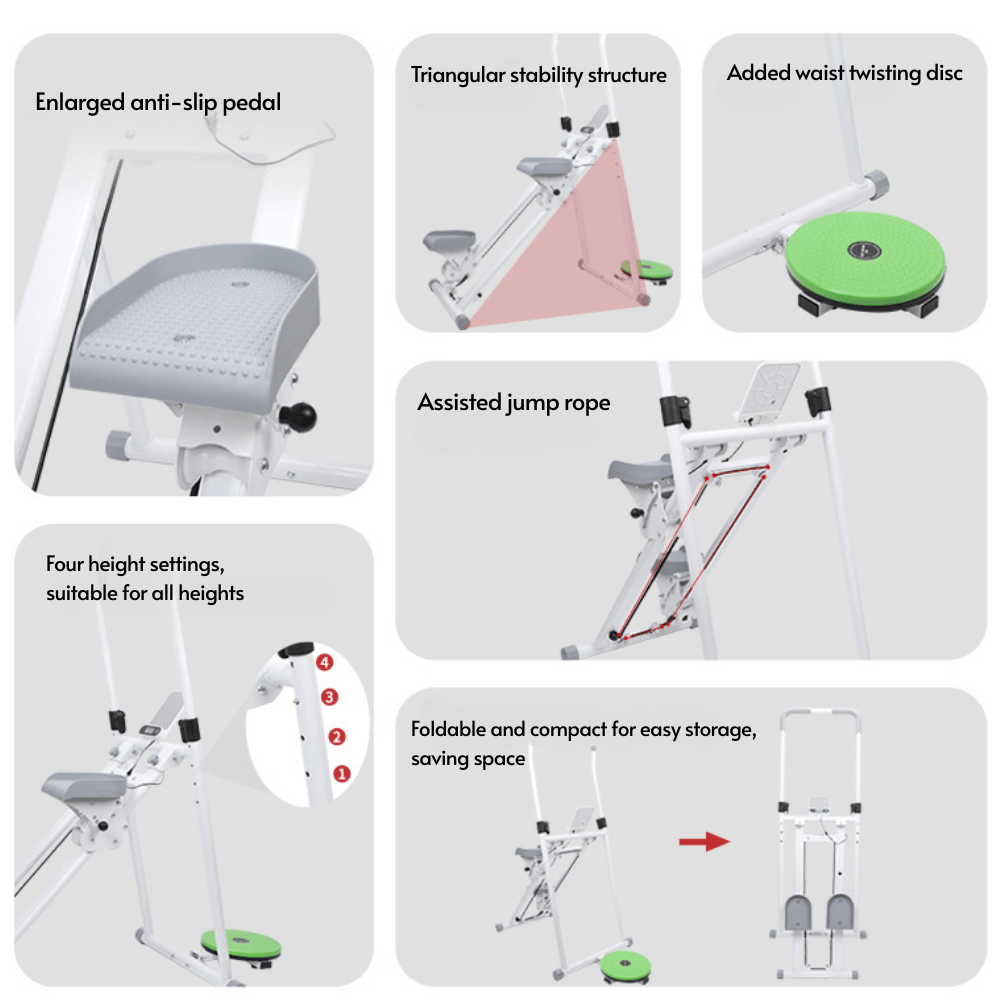 Enlarged anti-slip pedal

Triangular stability structure

Added waist twisting disc

Assisted jump rope

Four height settings, suitable for all heights

4
3
2
1

Foldable and compact for easy storage, saving space