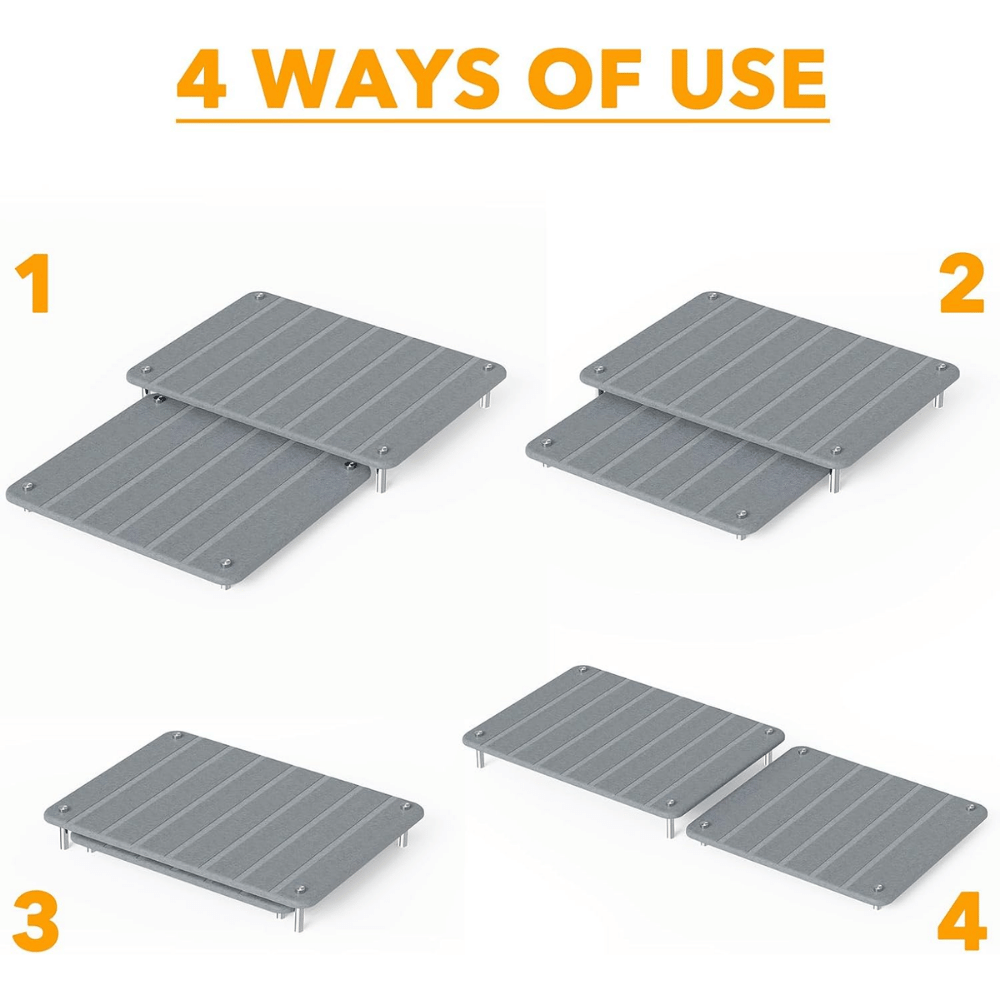 4 WAYS OF USE

1

2

3

4