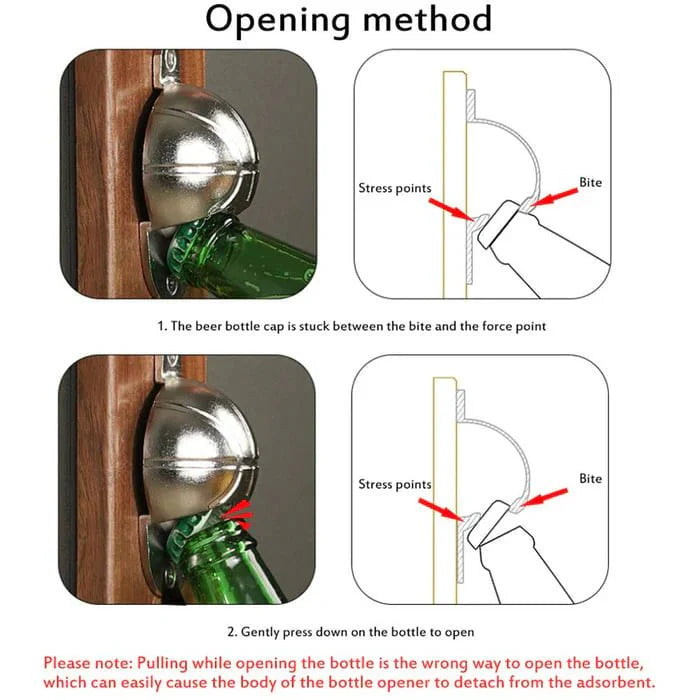 Opening method

Stress points

Bite

1. The beer bottle cap is stuck between the bite and the force point

Stress points

Bite

2. Gently press down on the bottle to open

Please note: Pulling while opening the bottle is the wrong way to open the bottle, which can easily cause the body of the bottle opener to detach from the adsorbent.