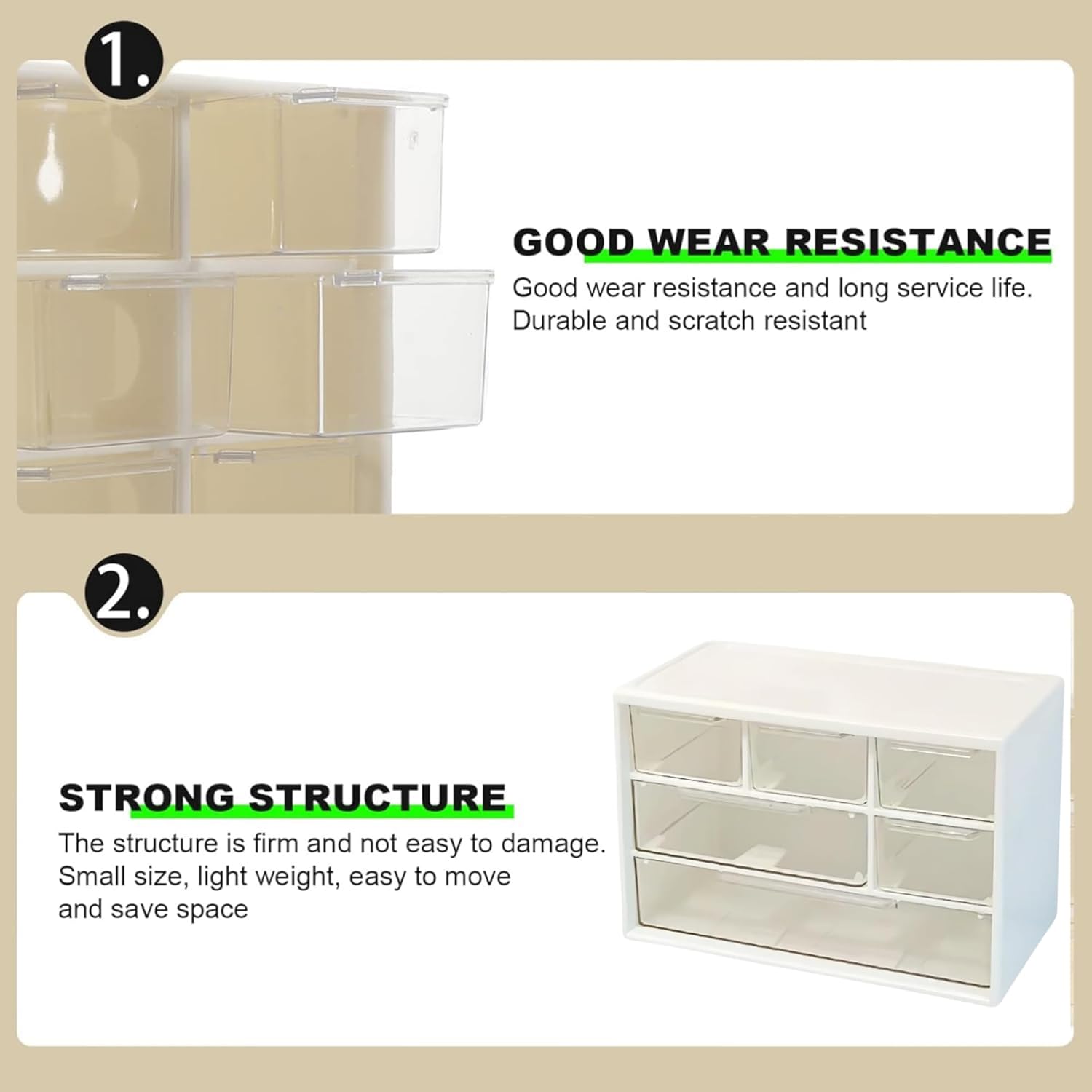 1.

GOOD WEAR RESISTANCE
Good wear resistance and long service life.
Durable and scratch resistant

2.

STRONG STRUCTURE
The structure is firm and not easy to damage.
Small size, light weight, easy to move and save space