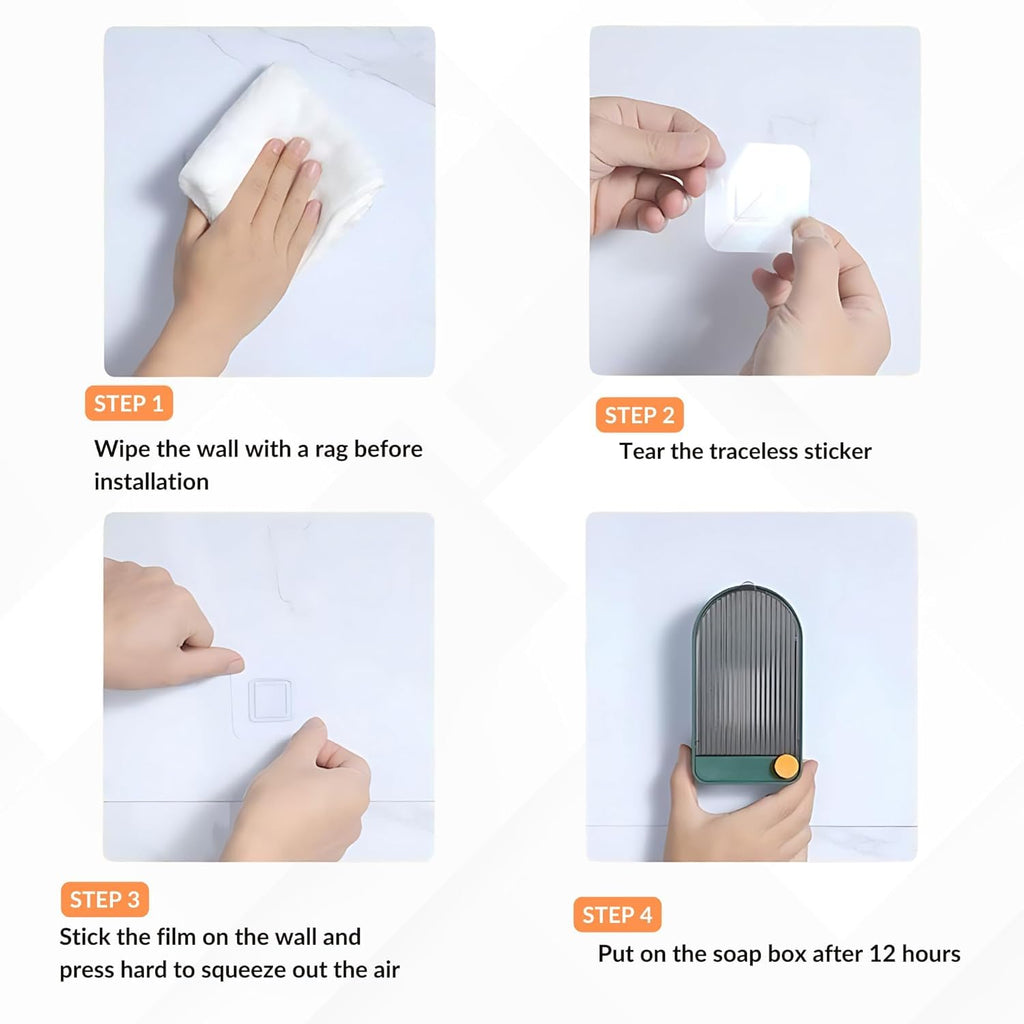 STEP 1
Wipe the wall with a rag before installation

STEP 2
Tear the traceless sticker

STEP 3
Stick the film on the wall and press hard to squeeze out the air

STEP 4
Put on the soap box after 12 hours