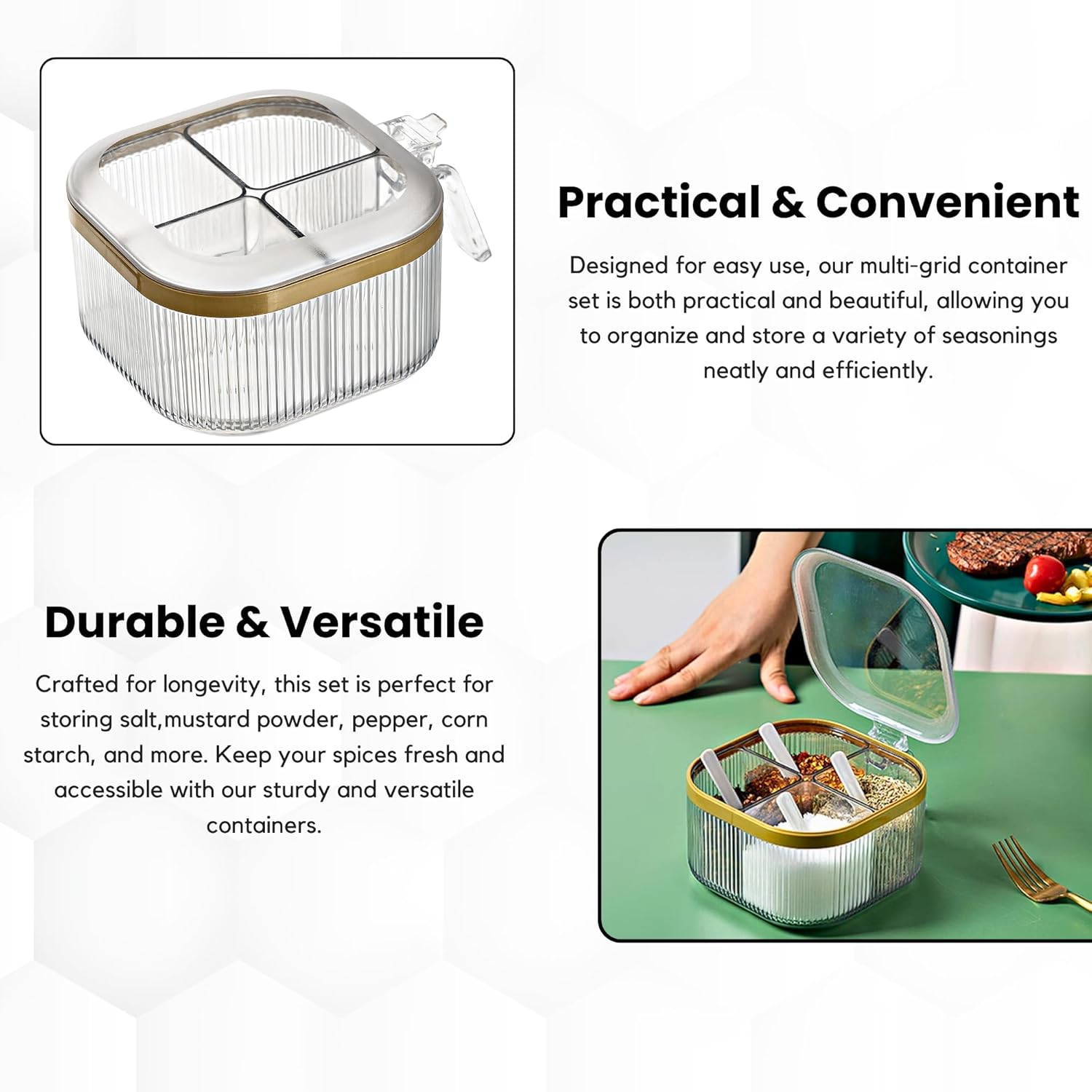 Practical & Convenient

Designed for easy use, our multi-grid container set is both practical and beautiful, allowing you to organize and store a variety of seasonings neatly and efficiently.

Durable & Versatile

Crafted for longevity, this set is perfect for storing salt,mustard powder, pepper, corn starch, and more. Keep your spices fresh and accessible with our sturdy and versatile containers.