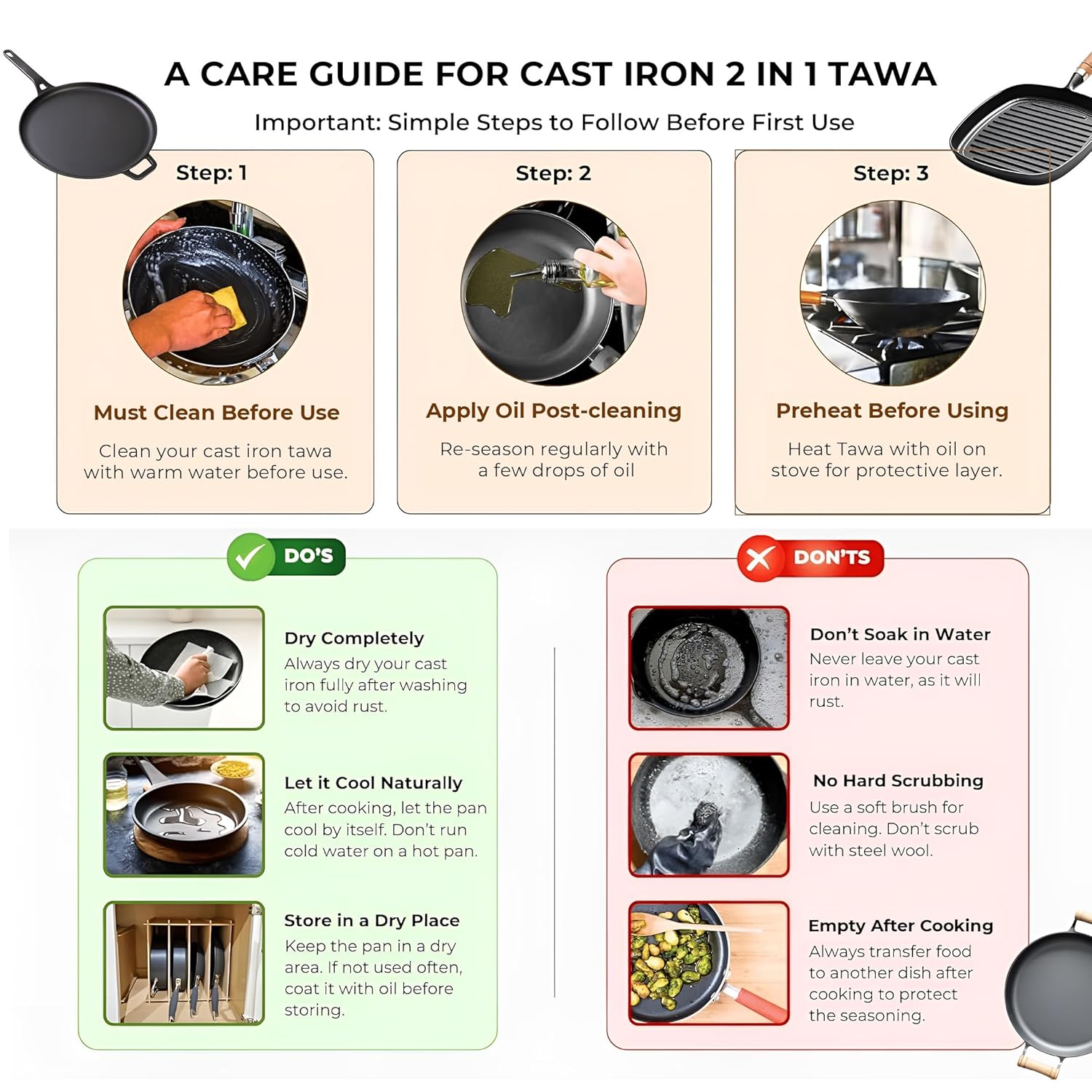 A CARE GUIDE FOR CAST IRON 2 IN 1 TAWA

Important: Simple Steps to Follow Before First Use

Step: 1

Must Clean Before Use

Clean your cast iron tawa with warm water before use.

Step: 2

Apply Oil Post-cleaning

Re-season regularly with a few drops of oil

Step: 3

Preheat Before Using

Heat Tawa with oil on stove for protective layer.

DO'S

Dry Completely
Always dry your cast iron fully after washing to avoid rust.

Let it Cool Naturally
After cooking, let the pan cool by itself. Don't run cold water on a hot pan.

Store in a Dry Place
Keep the pan in a dry area. If not used often, coat it with oil before storing.

DON'TS

Don't Soak in Water
Never leave your cast iron in water, as it will rust.

No Hard Scrubbing
Use a soft brush for cleaning. Don't scrub with steel wool.

Empty After Cooking
Always transfer food to another dish after cooking to protect the seasoning.