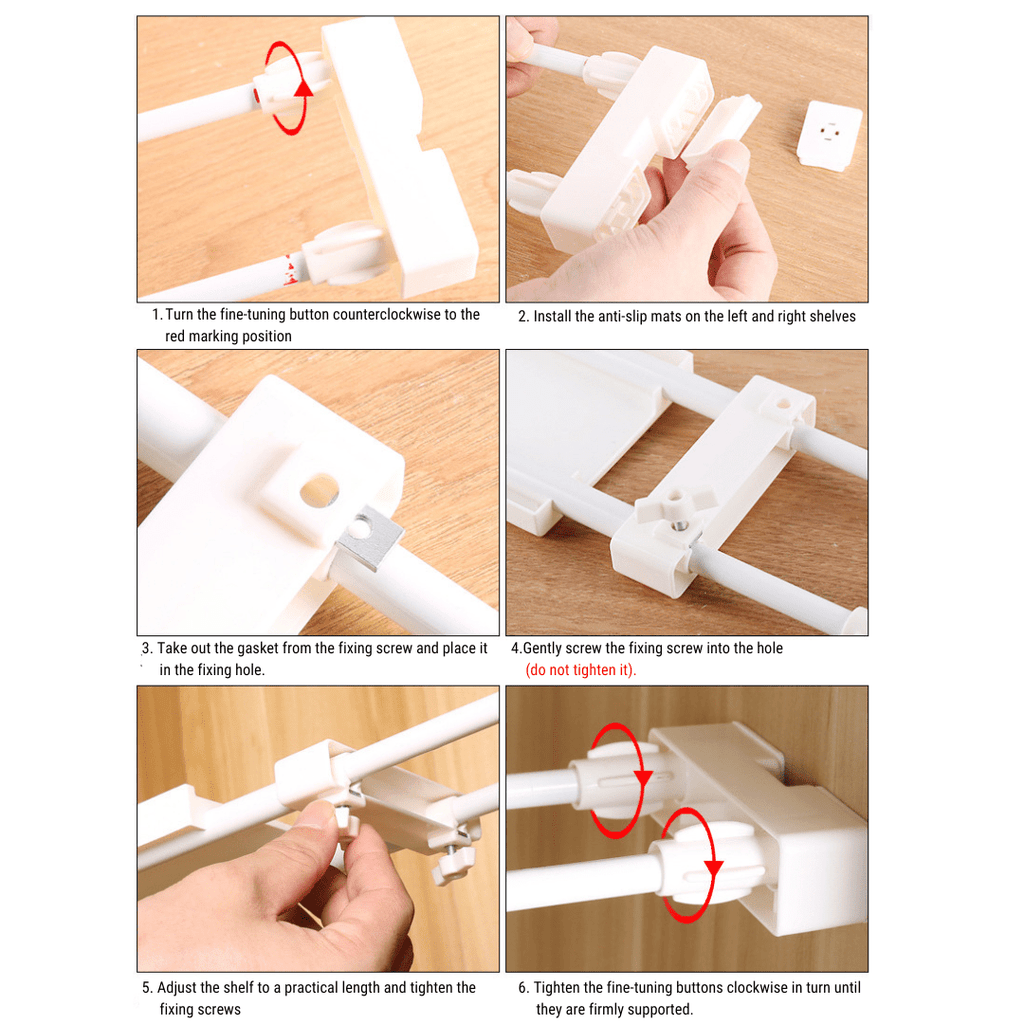 1. Turn the fine-tuning button counterclockwise to the red marking position

2. Install the anti-slip mats on the left and right shelves

3. Take out the gasket from the fixing screw and place it in the fixing hole.

4.Gently screw the fixing screw into the hole (do not tighten it).

5. Adjust the shelf to a practical length and tighten the fixing screws

6. Tighten the fine-tuning buttons clockwise in turn until they are firmly supported.