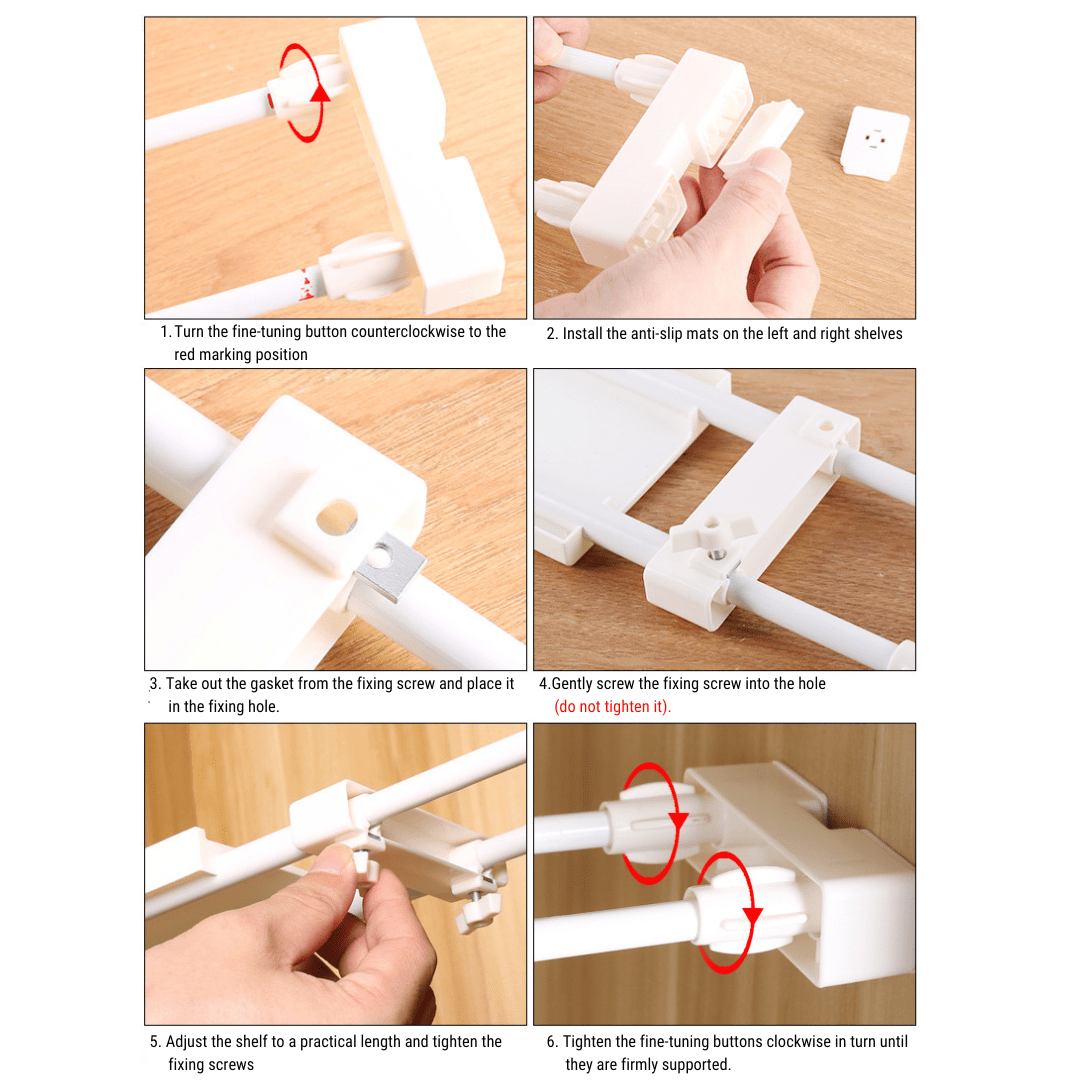 1. Turn the fine-tuning button counterclockwise to the red marking position

2. Install the anti-slip mats on the left and right shelves

3. Take out the gasket from the fixing screw and place it in the fixing hole.

4.Gently screw the fixing screw into the hole (do not tighten it).

5. Adjust the shelf to a practical length and tighten the fixing screws

6. Tighten the fine-tuning buttons clockwise in turn until they are firmly supported.