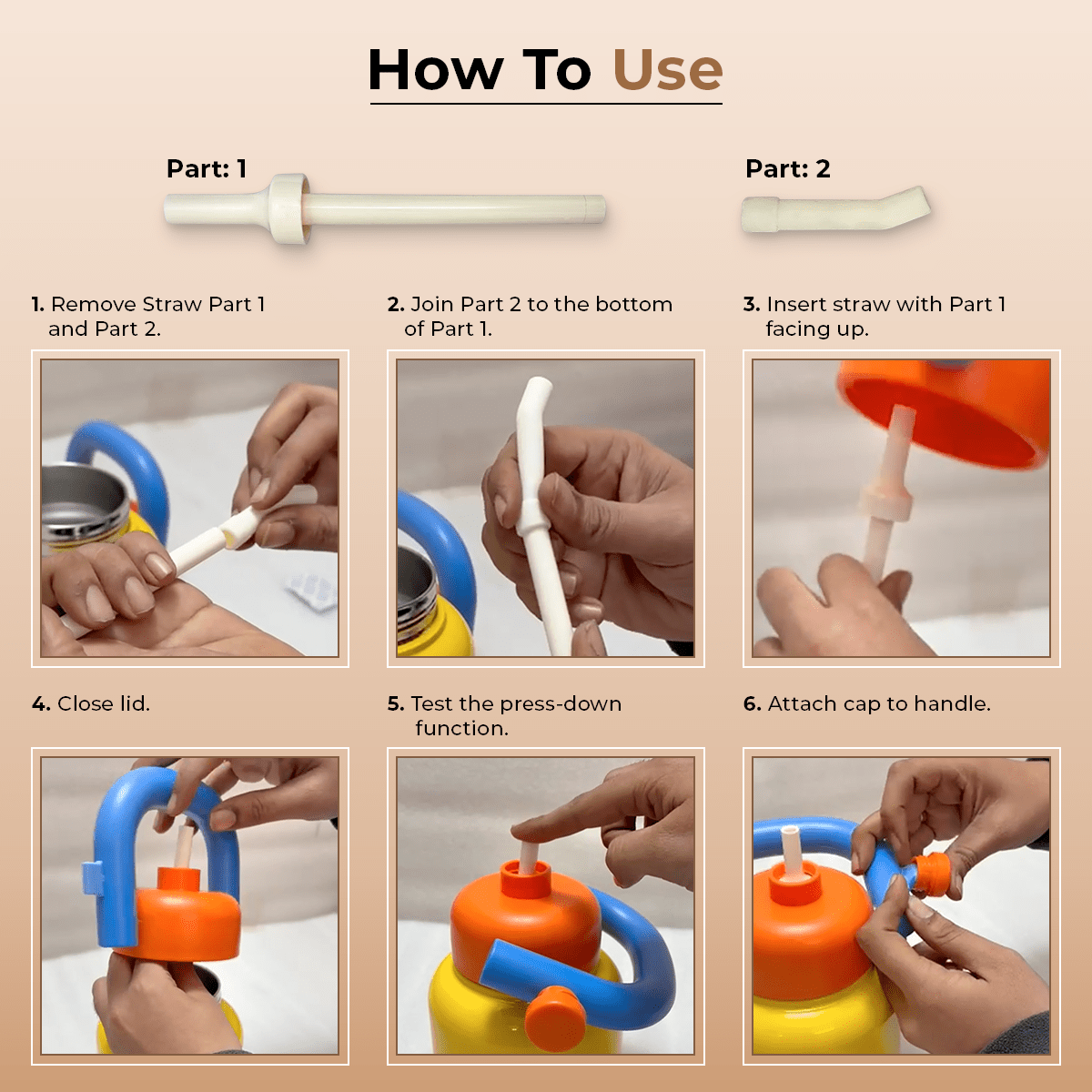 How To Use

Part: 1

Part: 2

1. Remove Straw Part 1 and Part 2.

2. Join Part 2 to the bottom of Part 1.

3. Insert straw with Part 1 facing up.

4. Close lid.

5. Test the press-down function.

6. Attach cap to handle.