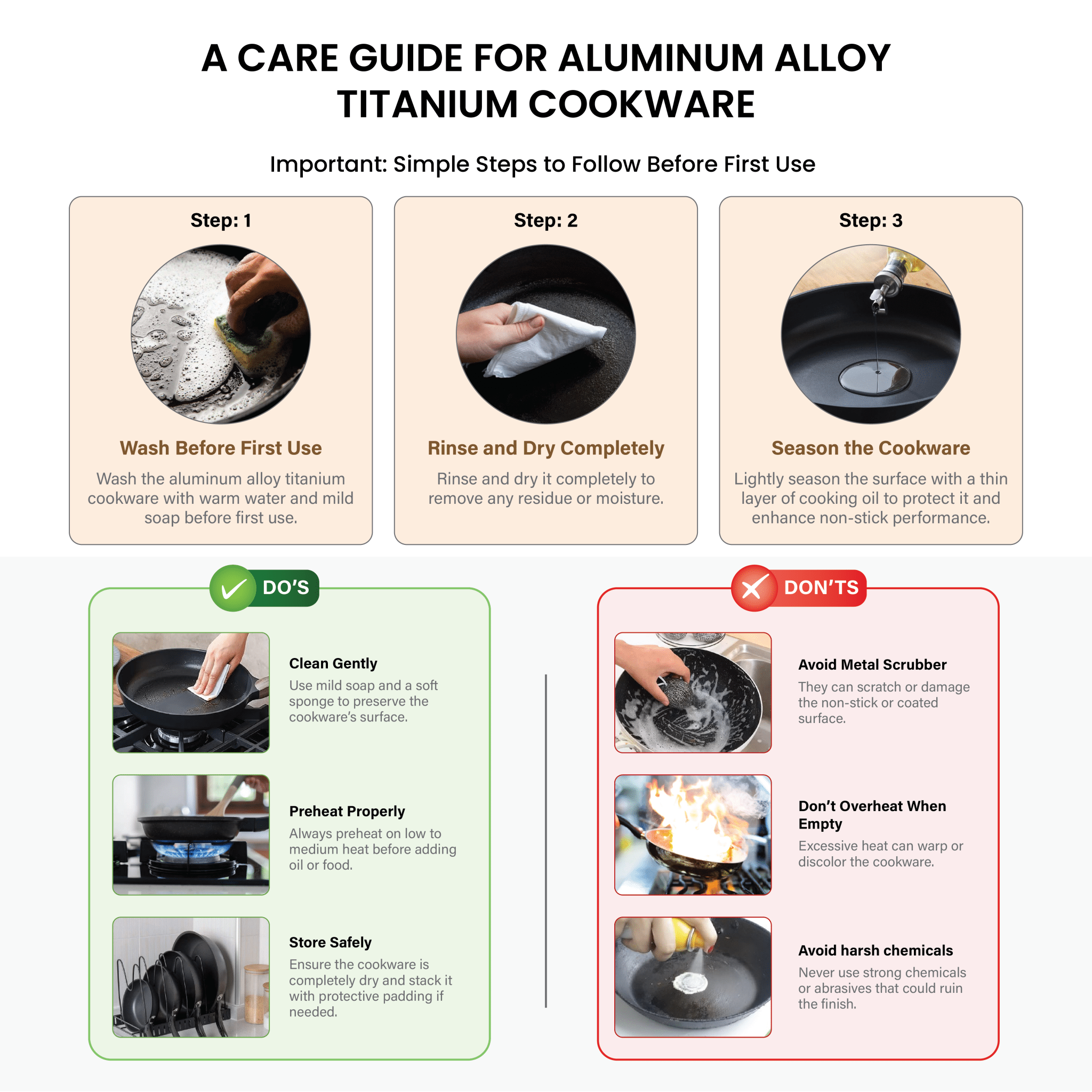 A CARE GUIDE FOR ALUMINUM ALLOY TITANIUM COOKWARE

Important: Simple Steps to Follow Before First Use

Step: 1

Wash Before First Use

Wash the aluminum alloy titanium cookware with warm water and mild soap before first use.

Step: 2

Rinse and Dry Completely

Rinse and dry it completely to remove any residue or moisture.

Step: 3

Season the Cookware

Lightly season the surface with a thin layer of cooking oil to protect it and enhance non-stick performance.

DO'S

Clean Gently

Use mild soap and a soft sponge to preserve the cookware's surface.

Preheat Properly

Always preheat on low to medium heat before adding oil or food.

Store Safely

Ensure the cookware is completely dry and stack it with protective padding if needed.

DON'TS

Avoid Metal Scrubber

They can scratch or damage the non-stick or coated surface.

Don't Overheat When Empty

Excessive heat can warp or discolor the cookware.

Avoid harsh chemicals

Never use strong chemicals or abrasives that could ruin the finish.