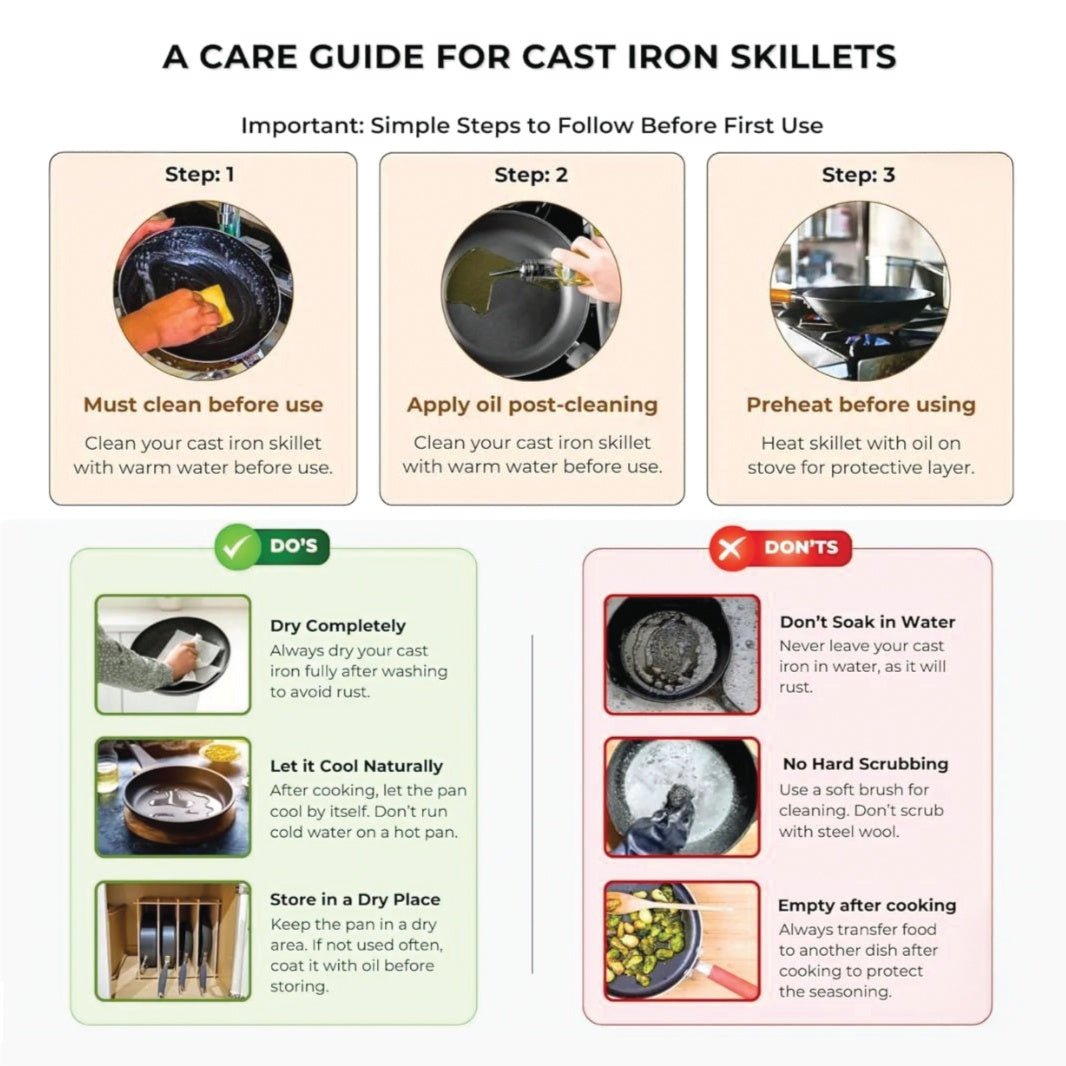 A CARE GUIDE FOR CAST IRON SKILLETS

Important: Simple Steps to Follow Before First Use

Step: 1

Must clean before use

Clean your cast iron skillet with warm water before use.

Step: 2

Apply oil post-cleaning

Clean your cast iron skillet with warm water before use.

Step: 3

Preheat before using

Heat skillet with oil on stove for protective layer.

DO'S

Dry Completely
Always dry your cast iron fully after washing to avoid rust.

Let it Cool Naturally
After cooking, let the pan cool by itself. Don't run cold water on a hot pan.

Store in a Dry Place
Keep the pan in a dry area. If not used often, coat it with oil before storing.

DON'TS

Don't Soak in Water
Never leave your cast iron in water, as it will rust.

No Hard Scrubbing
Use a soft brush for cleaning. Don't scrub with steel wool.

Empty after cooking
Always transfer food to another dish after cooking to protect the seasoning.